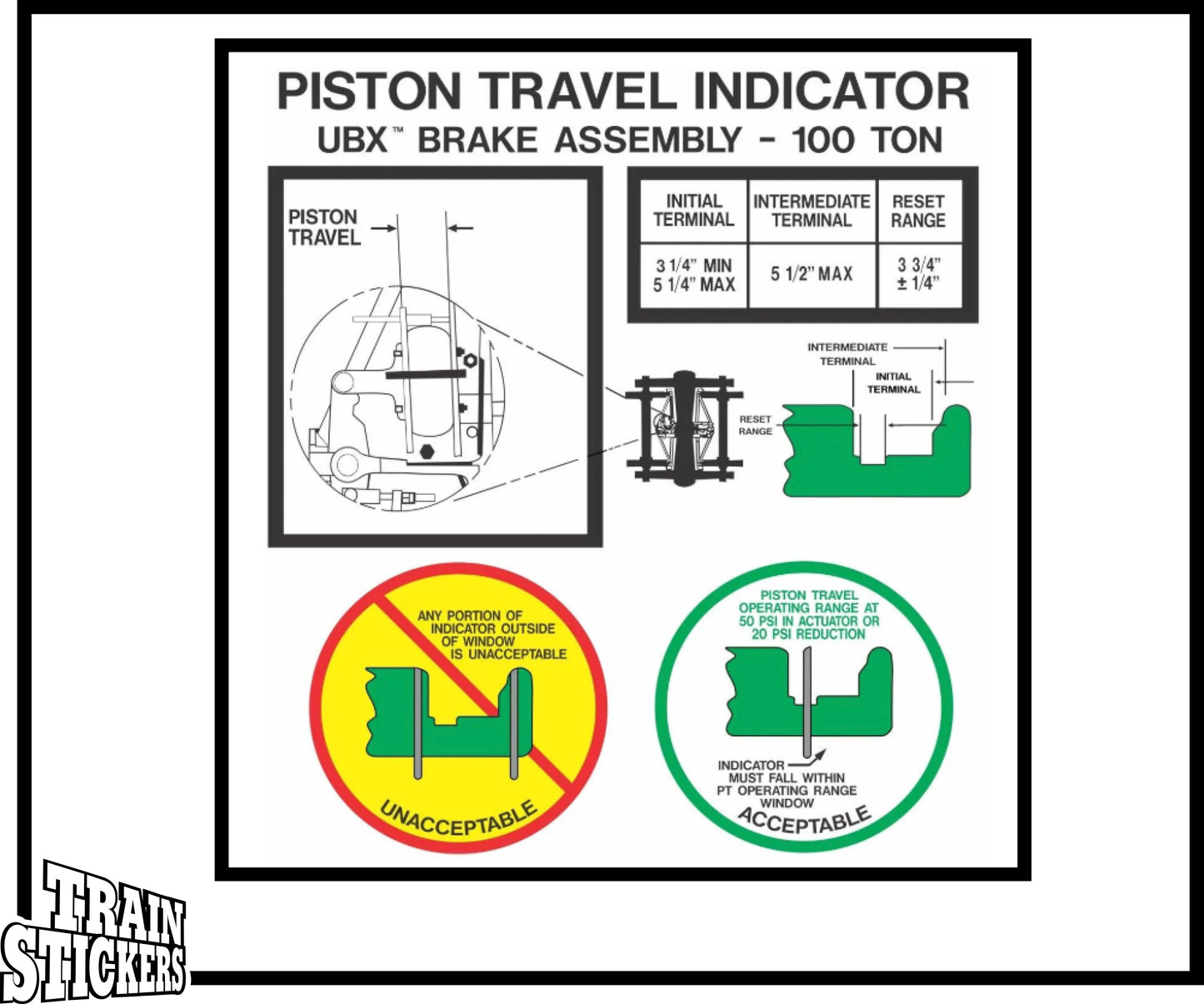 PISTON TRAVEL INDICATOR
UBX™ BRAKE ASSEMBLY - 100 TON

PISTON TRAVEL

| INITIAL TERMINAL | INTERMEDIATE TERMINAL | RESET RANGE |
|---|---|---|
| 3 1/4" MIN 5 1/4" MAX | 5 1/2" MAX | 3 3/4" ± 1/4" |

INTERMEDIATE TERMINAL
INITIAL TERMINAL
RESET RANGE

ANY PORTION OF INDICATOR OUTSIDE OF WINDOW IS UNACCEPTABLE
UNACCEPTABLE

PISTON TRAVEL OPERATING RANGE AT 50 PSI IN ACTUATOR OR 20 PSI REDUCTION
INDICATOR MUST FALL WITHIN PT OPERATING RANGE WINDOW
ACCEPTABLE

TRAIN STICKERS