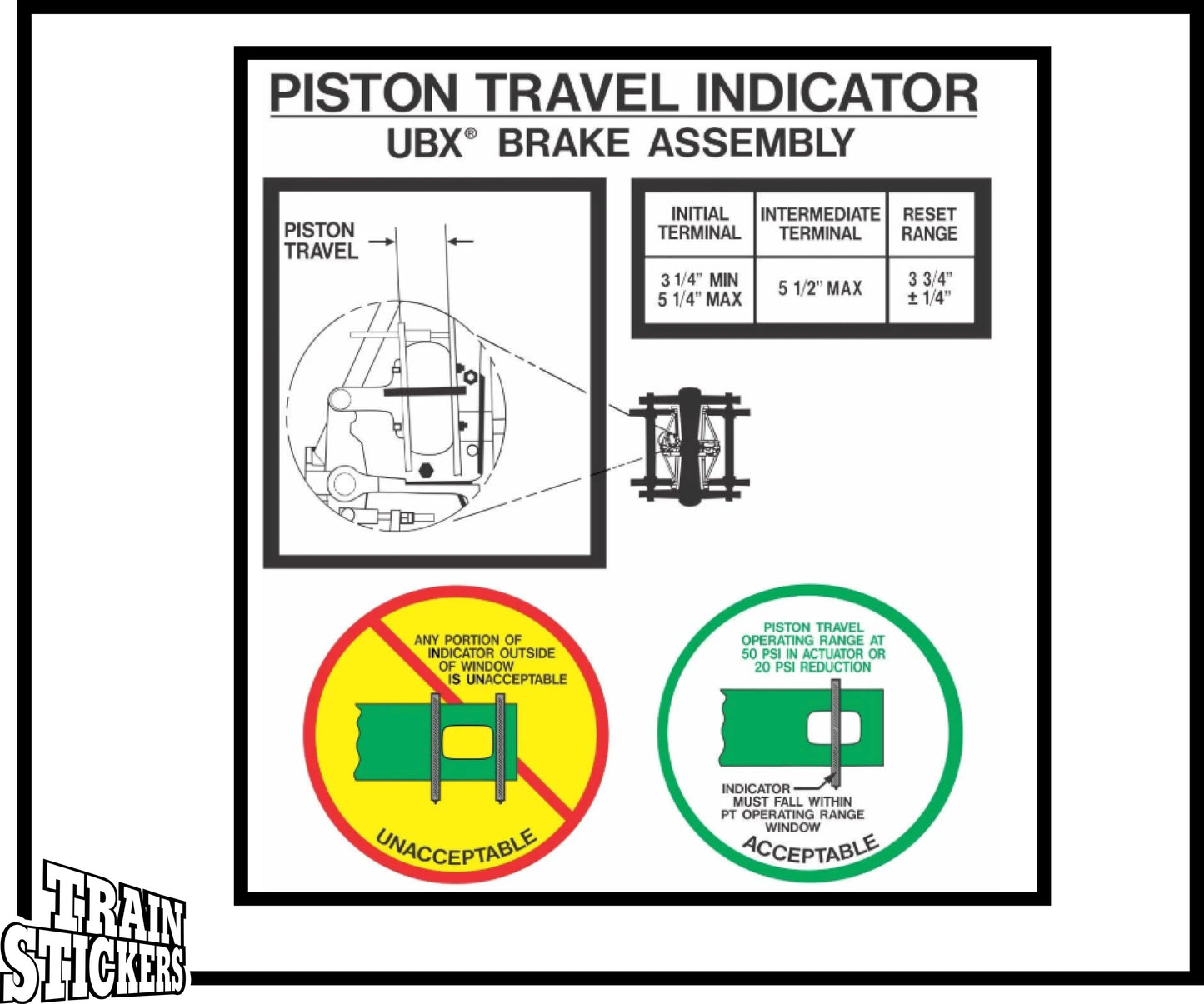 PISTON TRAVEL INDICATOR
UBX® BRAKE ASSEMBLY

PISTON TRAVEL

| INITIAL TERMINAL | INTERMEDIATE TERMINAL | RESET RANGE |
|---|---|---|
| 3 1/4" MIN 5 1/4" MAX | 5 1/2" MAX | 3 3/4" ± 1/4" |

ANY PORTION OF INDICATOR OUTSIDE OF WINDOW IS UNACCEPTABLE

UNACCEPTABLE

PISTON TRAVEL OPERATING RANGE AT 50 PSI IN ACTUATOR OR 20 PSI REDUCTION

INDICATOR MUST FALL WITHIN PT OPERATING RANGE WINDOW

ACCEPTABLE

TRAIN STICKERS