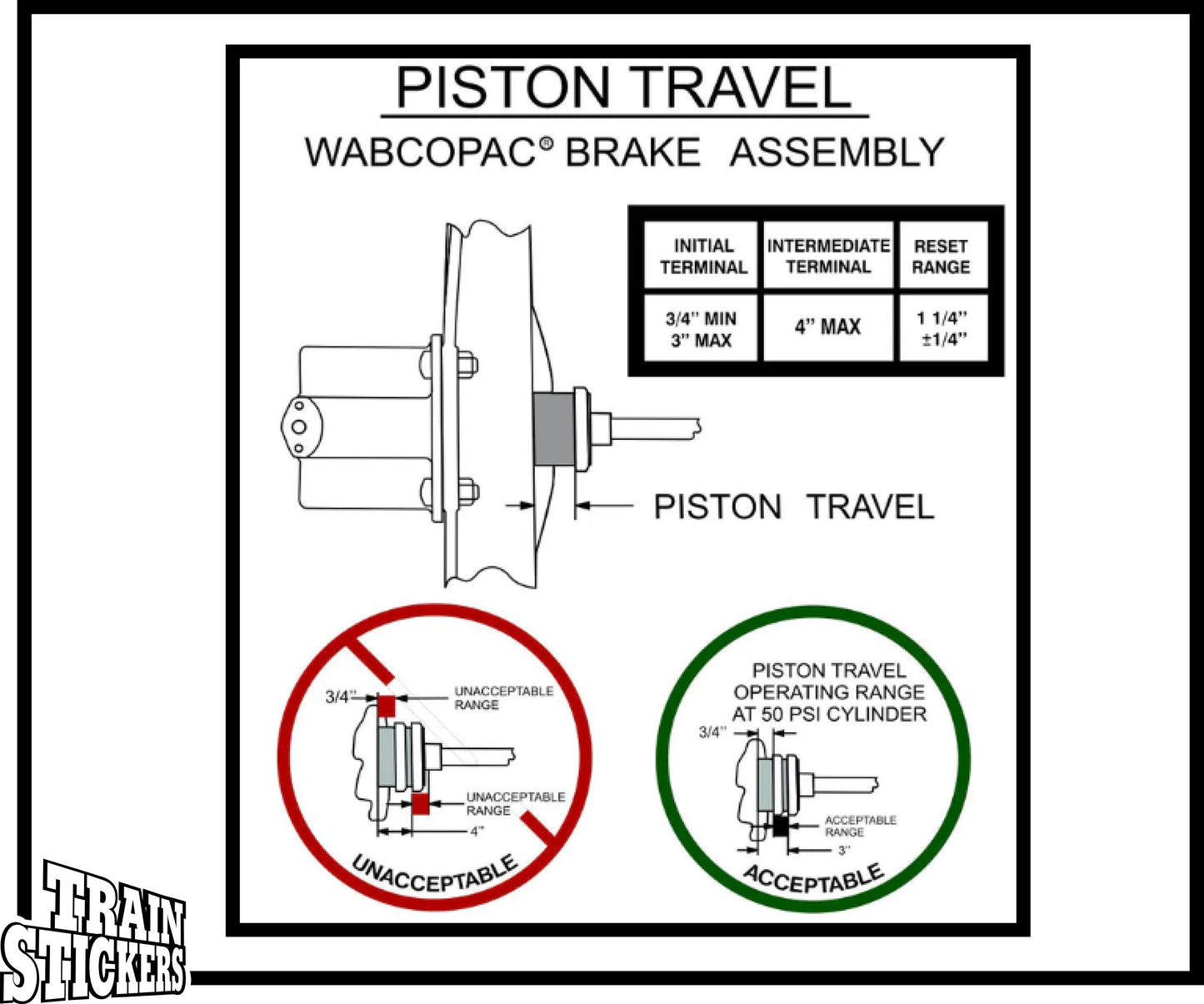 PISTON TRAVEL

WABCOPAC® BRAKE ASSEMBLY

| INITIAL TERMINAL | INTERMEDIATE TERMINAL | RESET RANGE |
|---|---|---|
| 3/4" MIN 3" MAX | 4" MAX | 1 1/4" ±1/4" |

PISTON TRAVEL

3/4"
UNACCEPTABLE RANGE
UNACCEPTABLE RANGE
4"
UNACCEPTABLE

PISTON TRAVEL OPERATING RANGE AT 50 PSI CYLINDER
3/4"
ACCEPTABLE RANGE
3"
ACCEPTABLE

TRAIN STICKERS