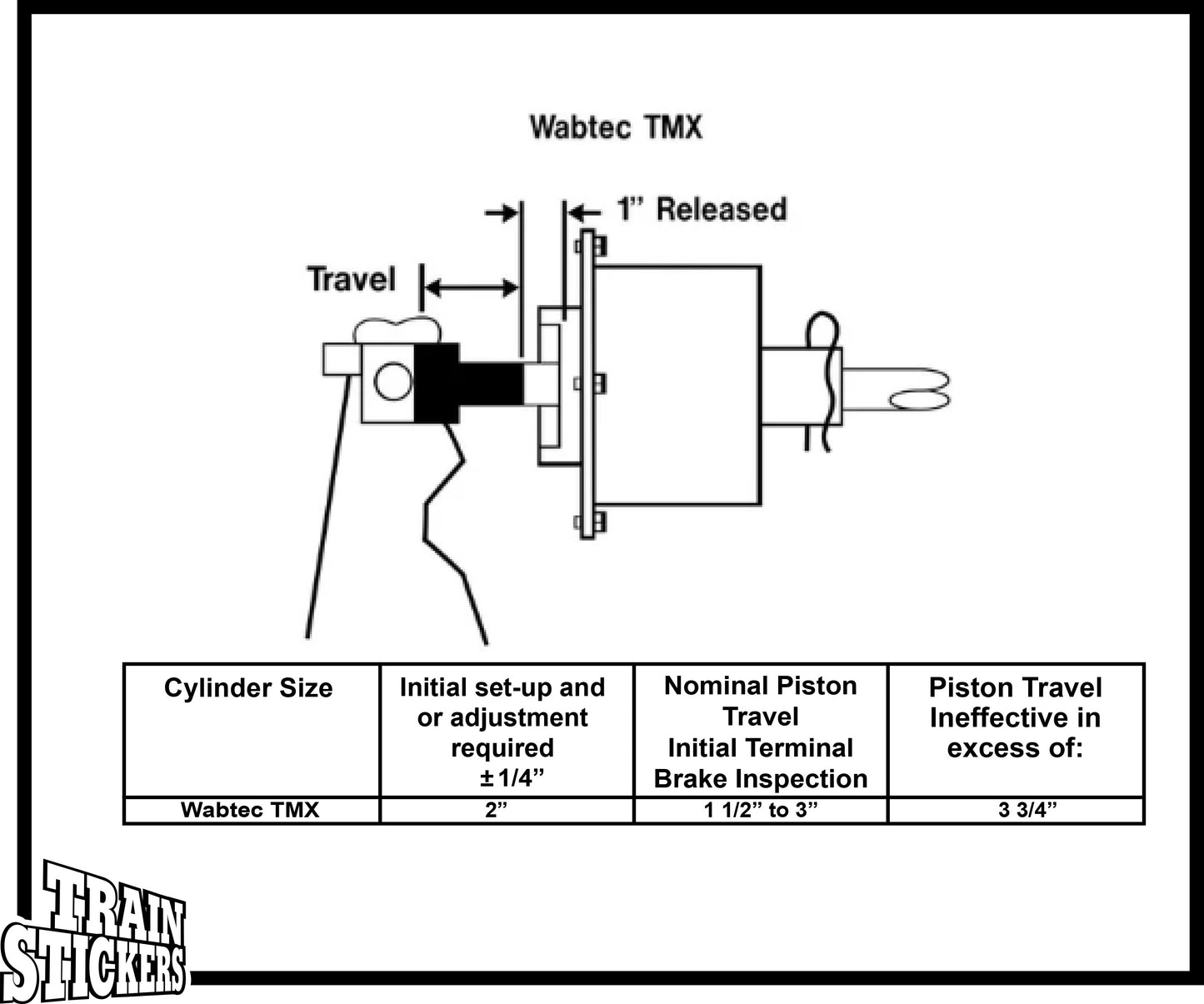 Wabtec TMX

1" Released

Travel

| Cylinder Size | Initial set-up and or adjustment required ±1/4" | Nominal Piston Travel Initial Terminal Brake Inspection | Piston Travel Ineffective in excess of: |
|---|---|---|---|
| Wabtec TMX | 2" | 1 1/2" to 3" | 3 3/4" |

TRAIN STICKERS